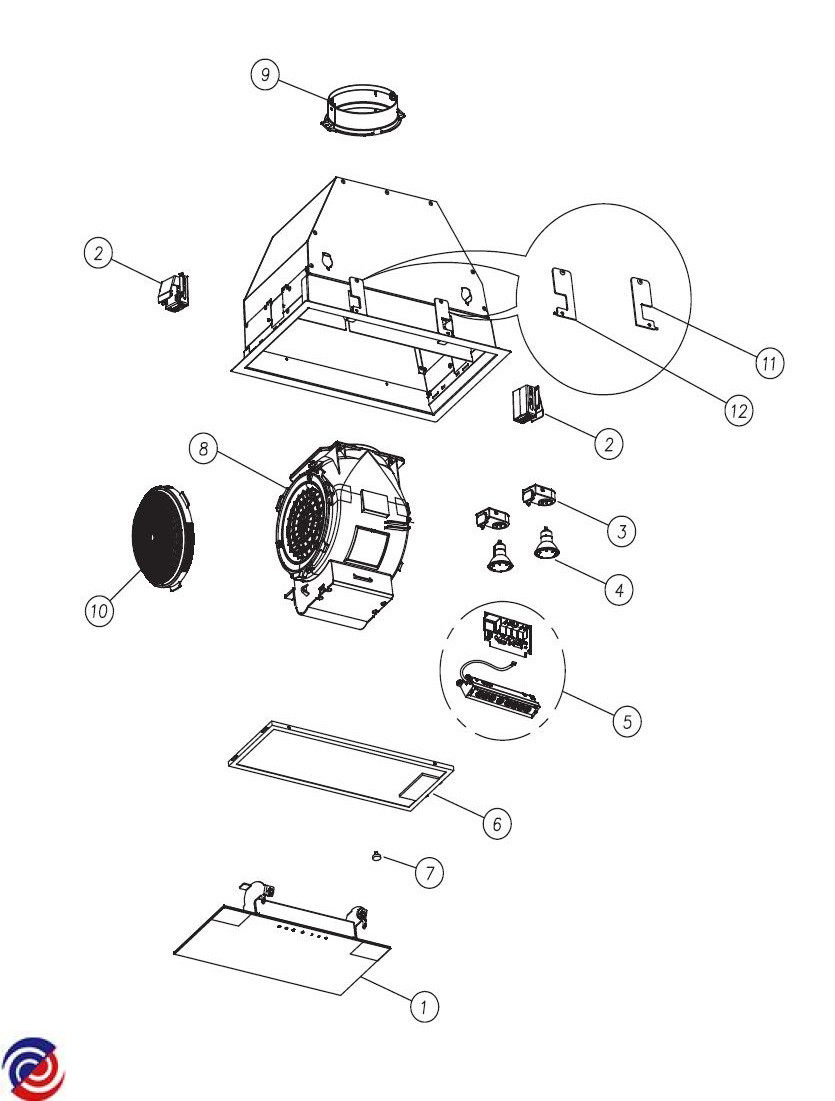 9

2

11

12

2

8

3

4

10

5

6

7

1